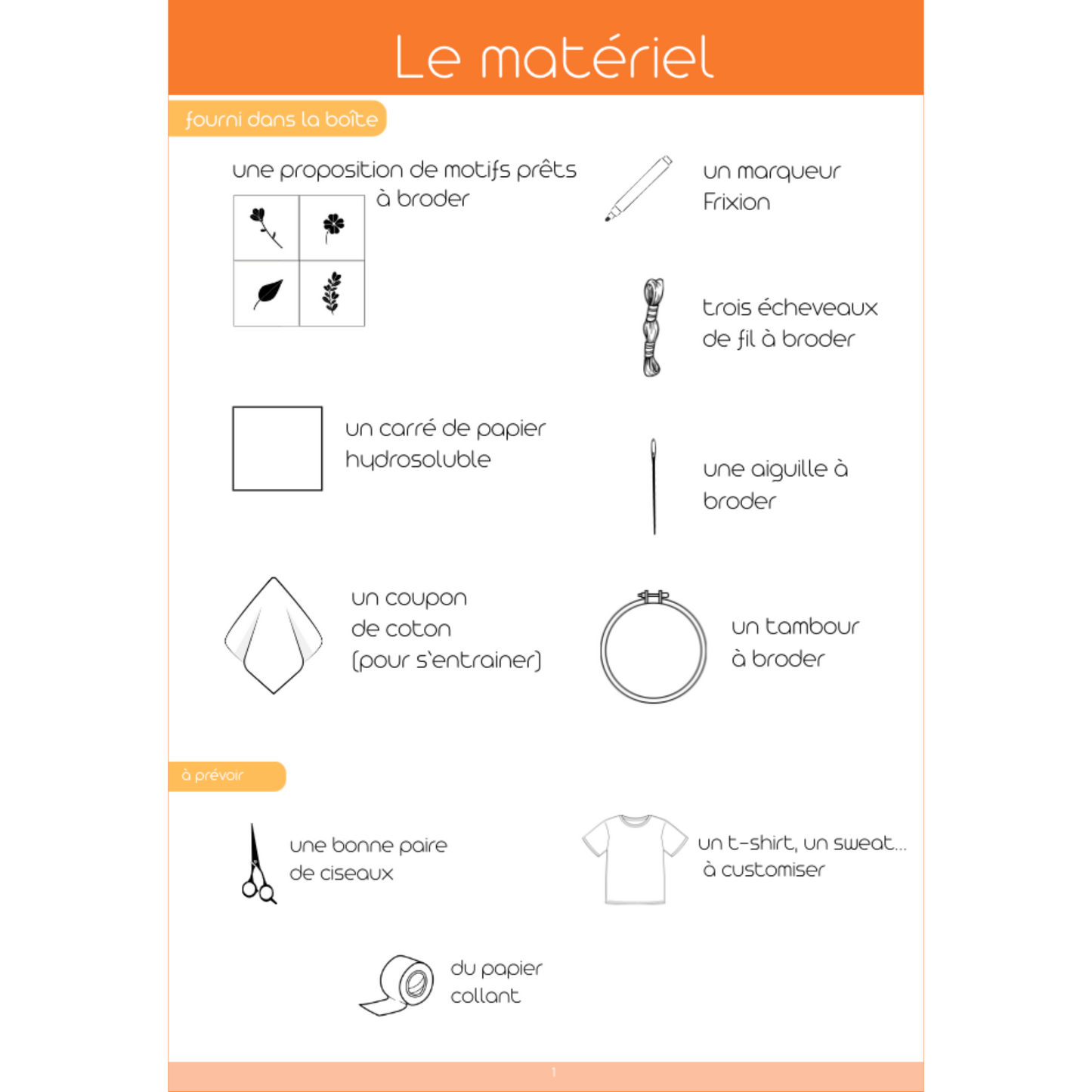 Le matériel

fourni dans la boîte

une proposition de motifs prêts à broder

un marqueur Frixion

trois écheveaux de fil à broder

un carré de papier hydrosoluble

une aiguille à broder

un coupon de coton (pour s'entrainer)

un tambour à broder

à prévoir

une bonne paire de ciseaux

un t-shirt, un sweat... à customiser

du papier collant

1