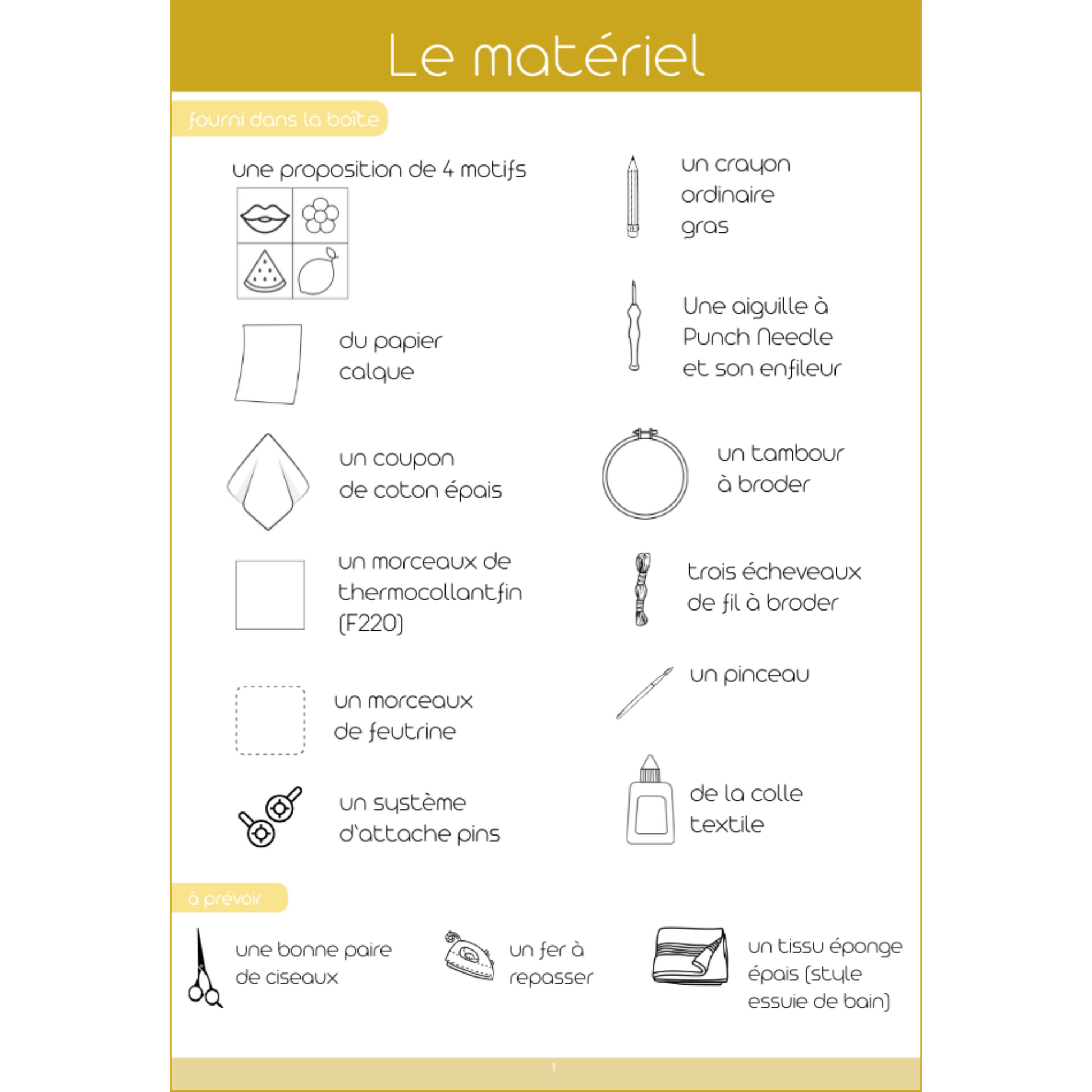 Le matériel

fourni dans la boîte

une proposition de 4 motifs

du papier calque

un coupon de coton épais

un morceaux de thermocollantfin (F220)

un morceaux de feutrine

un système d'attache pins

un crayon ordinaire gras

Une aiguille à Punch Needle et son enfileur

un tambour à broder

trois écheveaux de fil à broder

un pinceau

de la colle textile

à prévoir

une bonne paire de ciseaux

un fer à repasser

un tissu éponge épais (style essuie de bain)

1